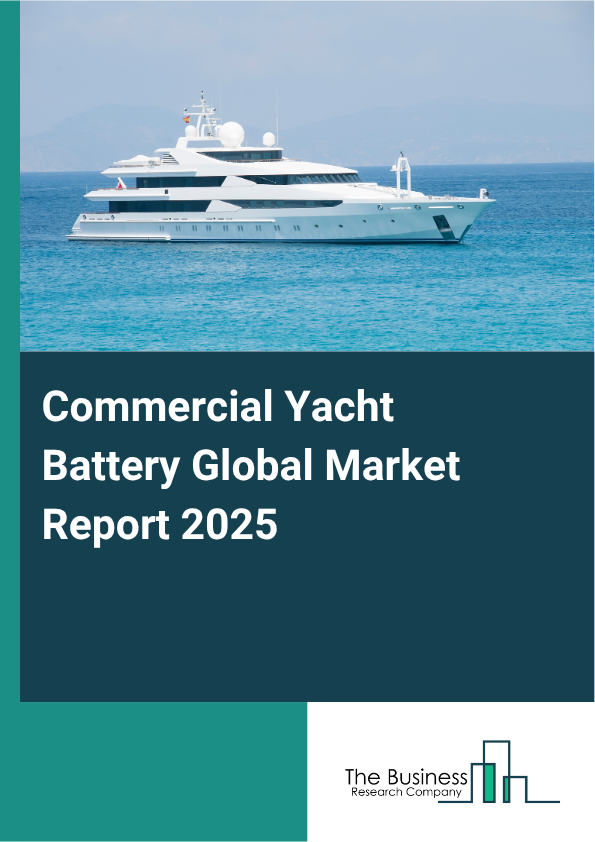 Commercial Yacht Battery Global Market Report 2025

The Business
Research Company