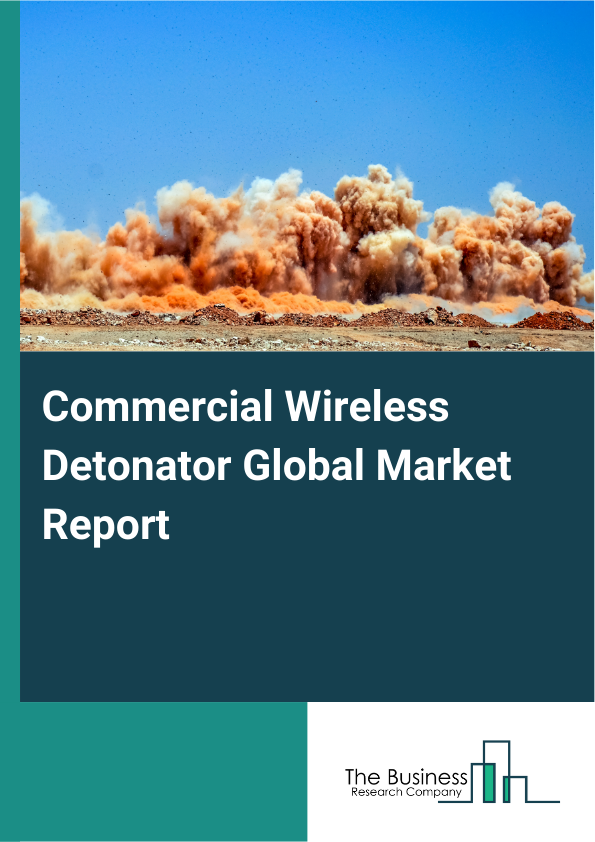 Commercial Wireless Detonator Global Market Report

The Business
Research Company