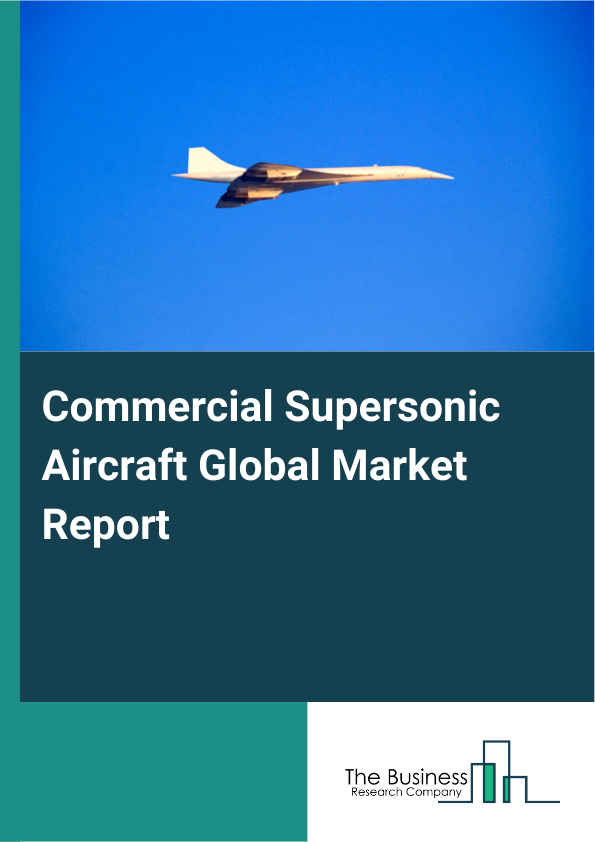 Commercial Supersonic Aircraft Global Market Report

The Business
Research Company