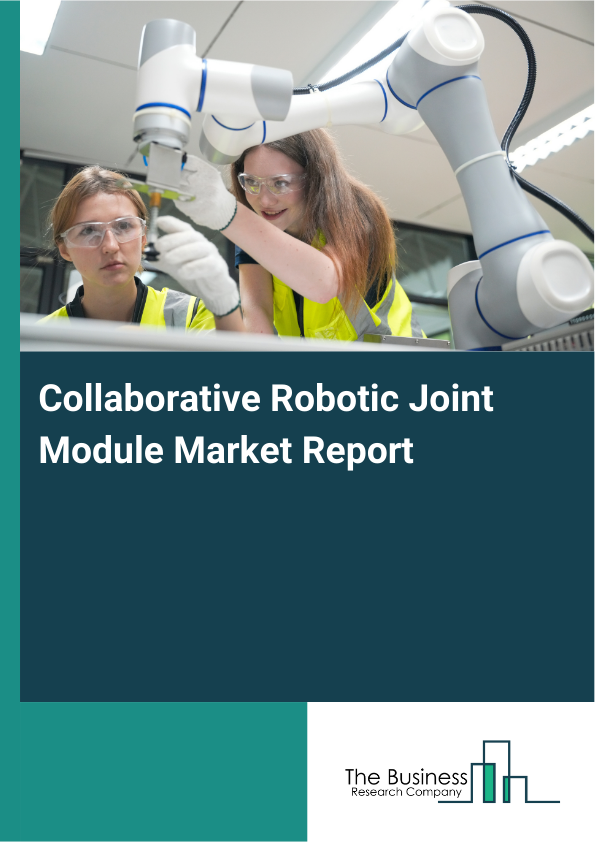 Collaborative Robotic Joint Module Market Report

The Business
Research Company