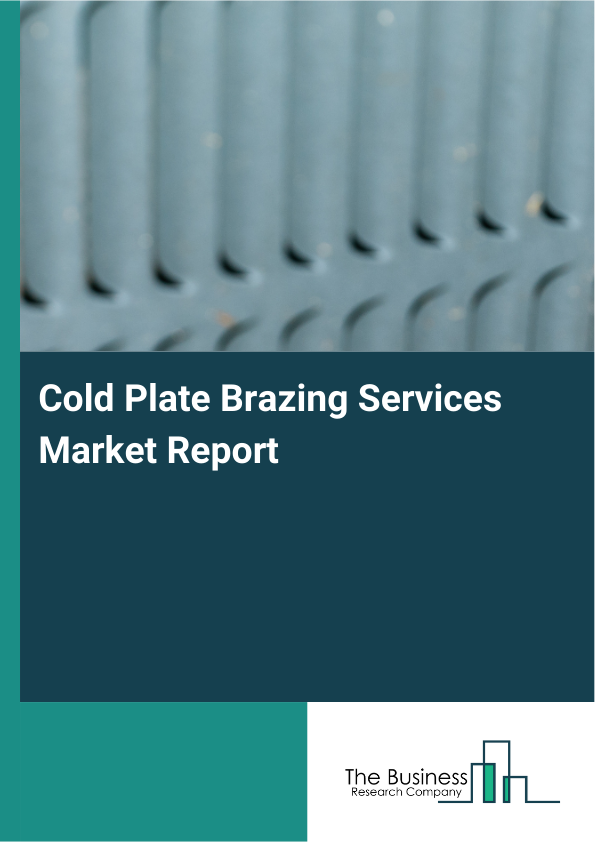 Cold Plate Brazing Services Market Report

The Business
Research Company