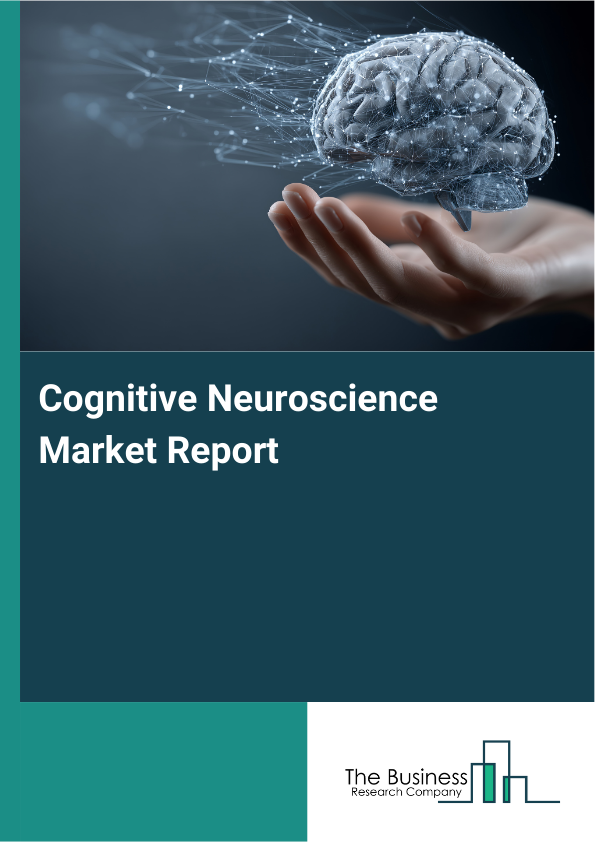 Cognitive Neuroscience Market Report

The Business
Research Company