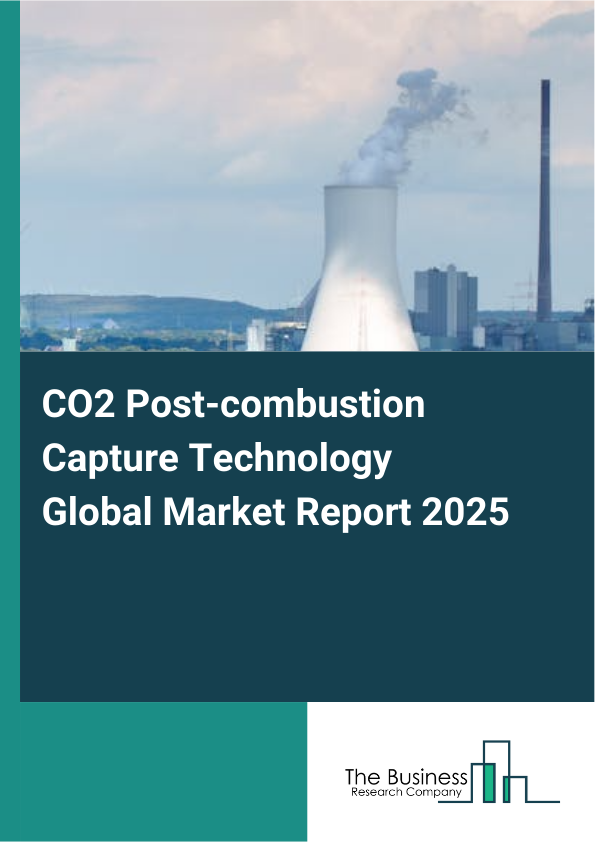 CO2 Post-combustion Capture Technology Global Market Report 2025

The Business
Research Company