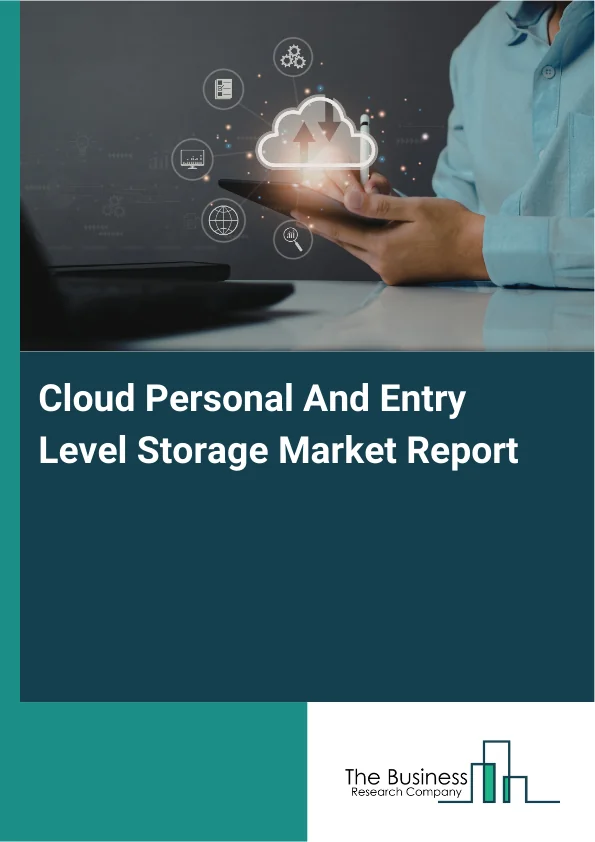 Cloud Personal And Entry Level Storage Market Report

The Business Research Company