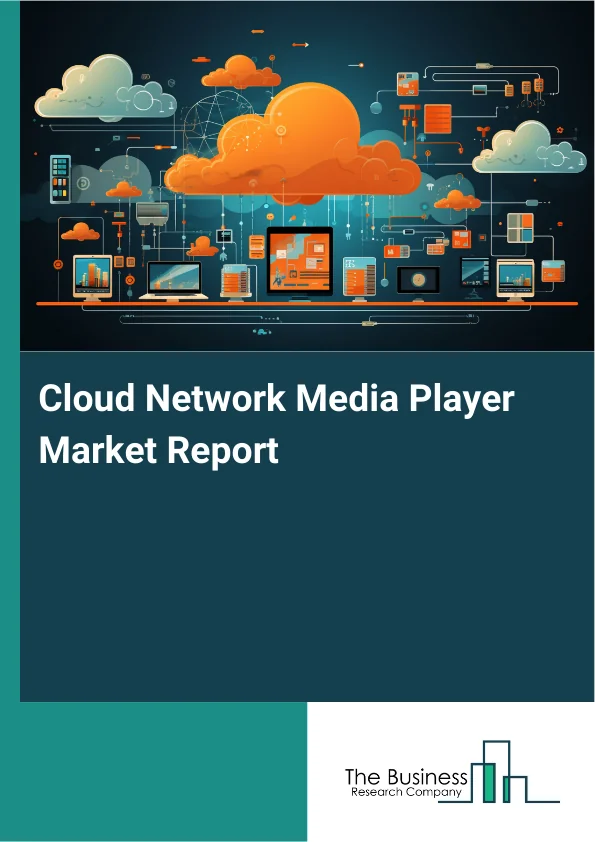 Cloud Network Media Player Market Report

The Business
Research Company