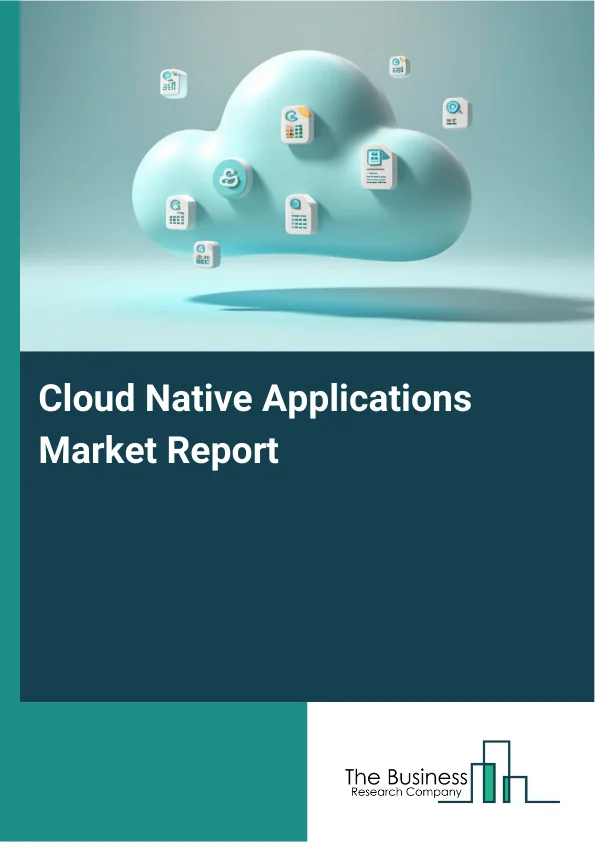 Cloud Native Applications Market Report

The Business
Research Company