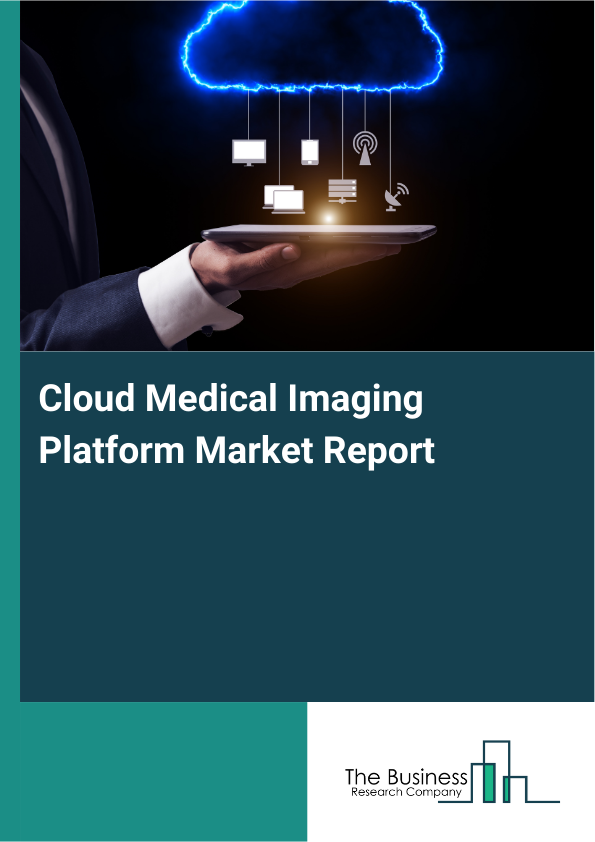 Cloud Medical Imaging Platform Market Report

The Business
Research Company