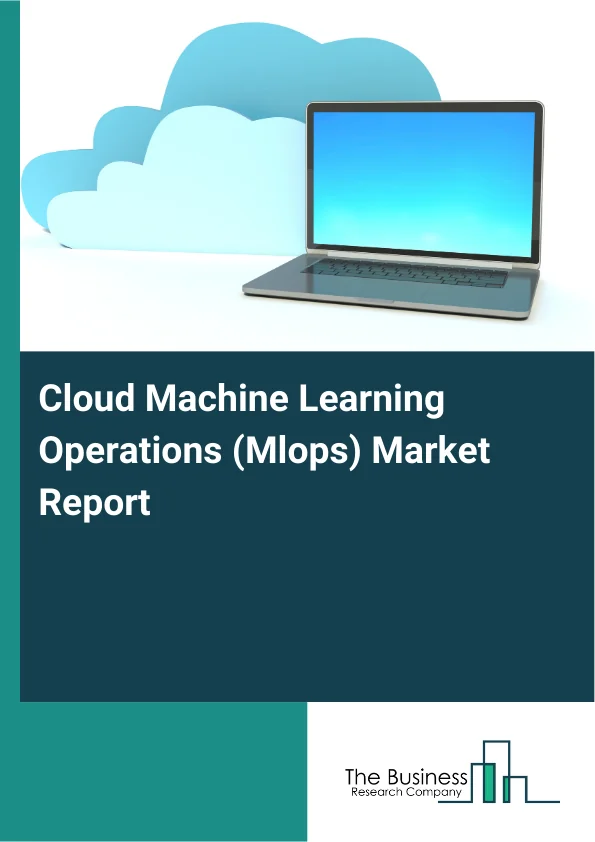 Cloud Machine Learning Operations (Mlops) Market Report

The Business
Research Company