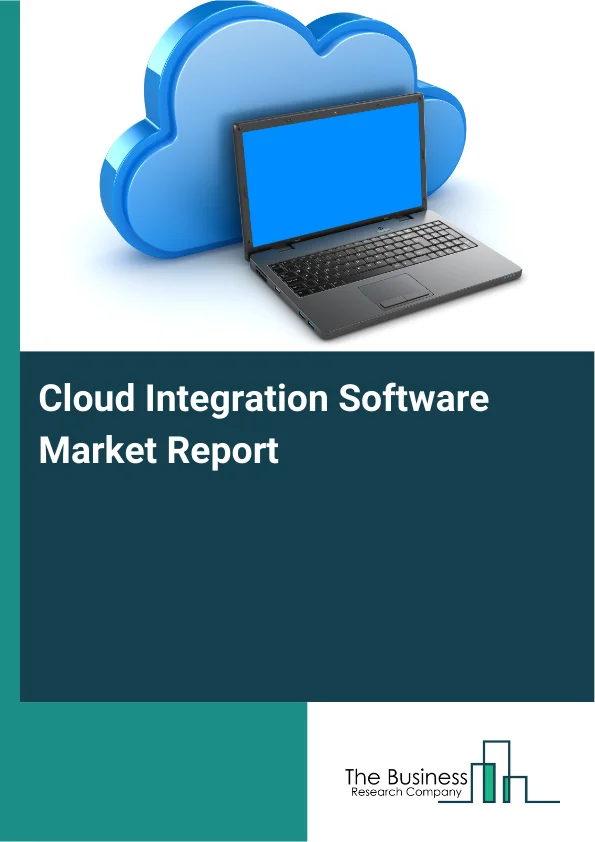 Cloud Integration Software Market Report

The Business
Research Company