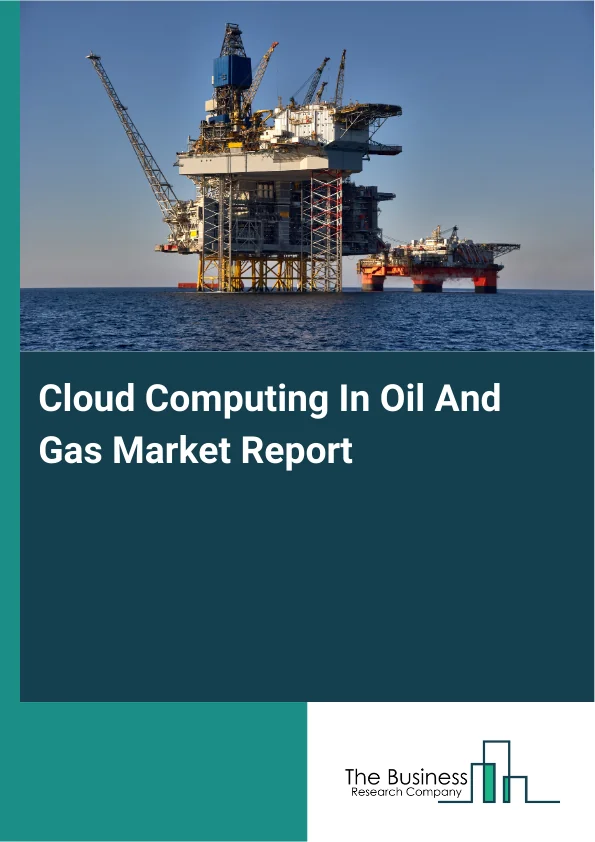 Cloud Computing In Oil And Gas Market Report

The Business
Research Company