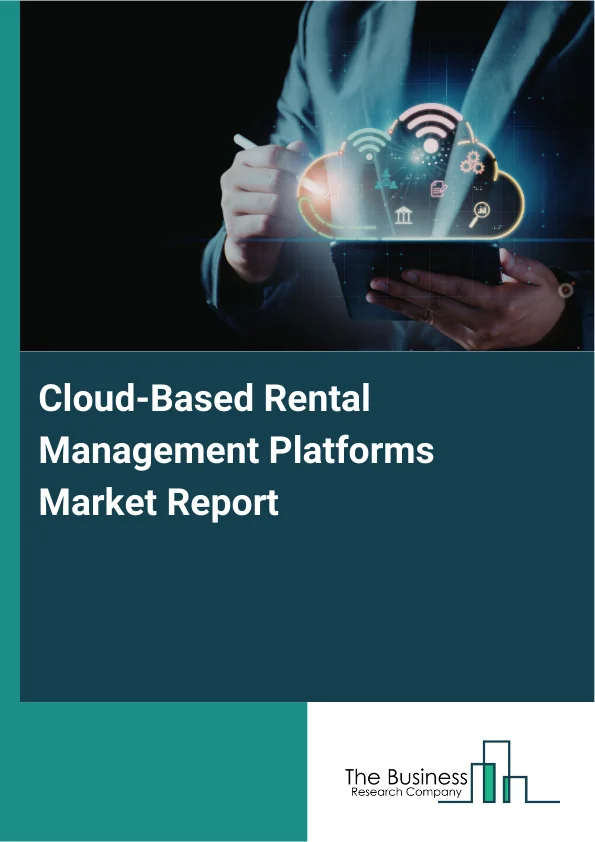 Cloud-Based Rental Management Platforms Market Report

The Business
Research Company