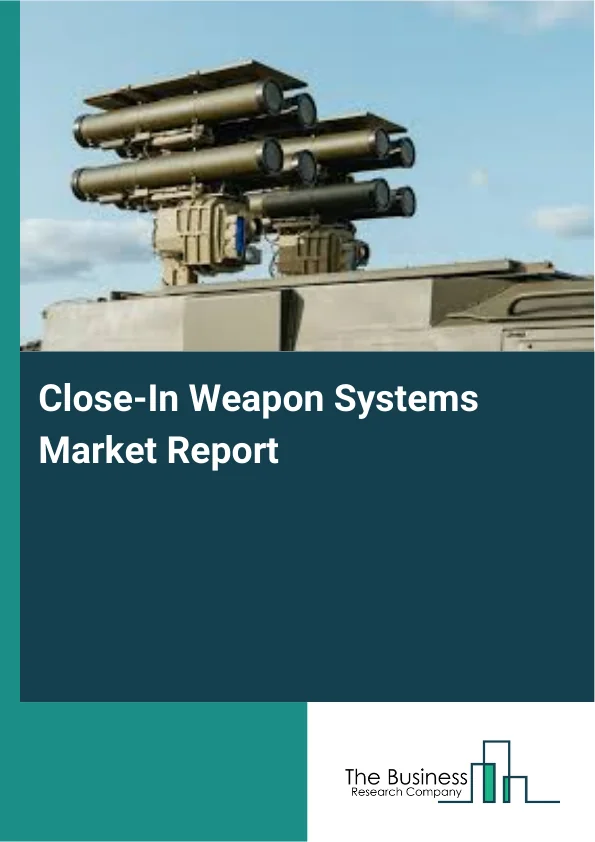 Close-In Weapon Systems Market Report

The Business
Research Company