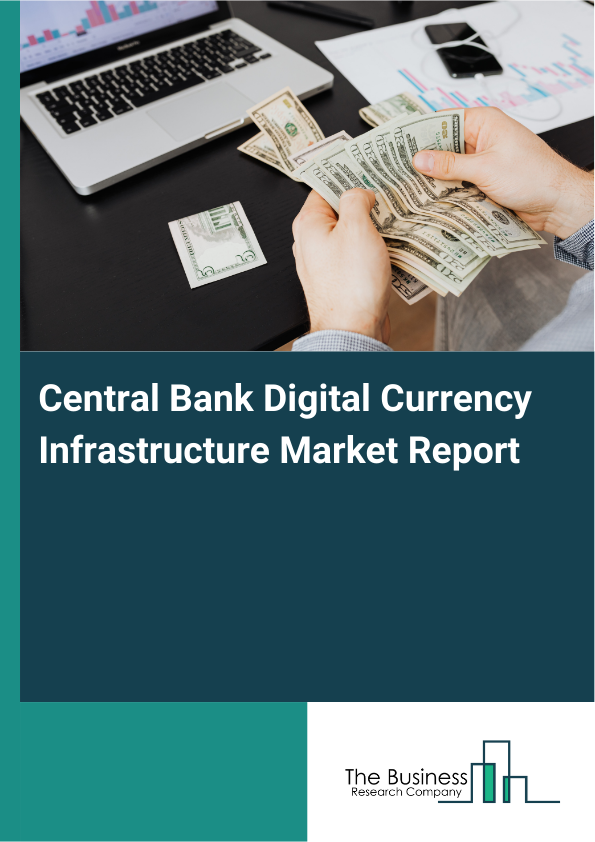 Central Bank Digital Currency Infrastructure Market Report

The Business
Research Company