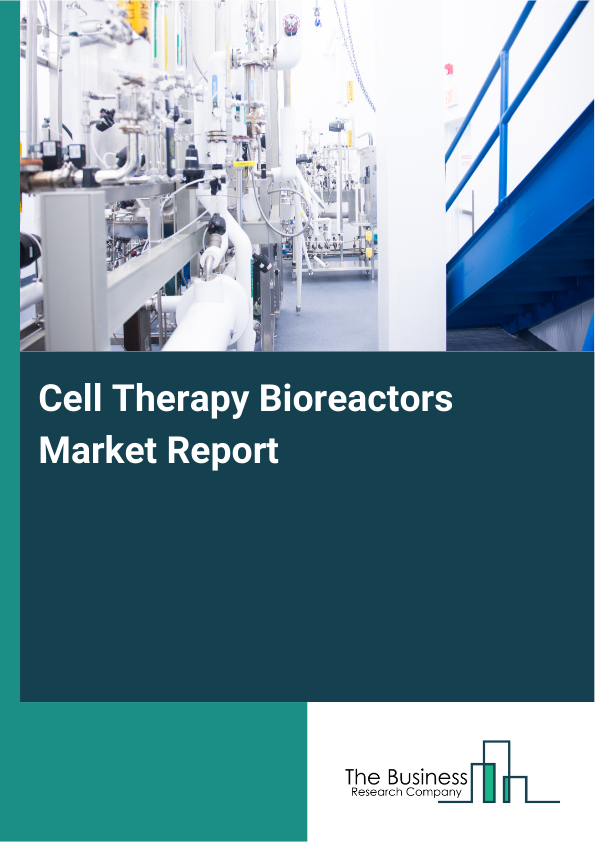 Cell Therapy Bioreactors Market Report

The Business
Research Company