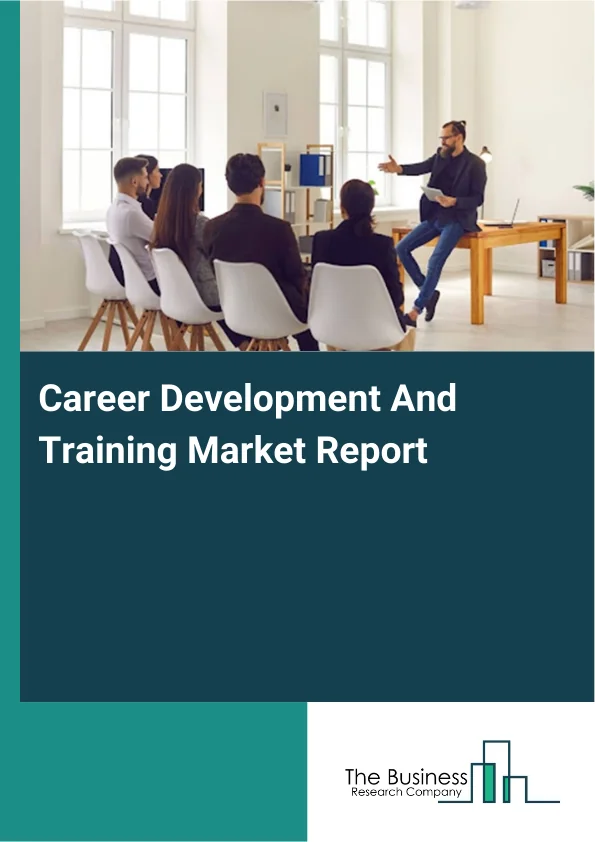 Career Development And Training Market Report

The Business
Research Company