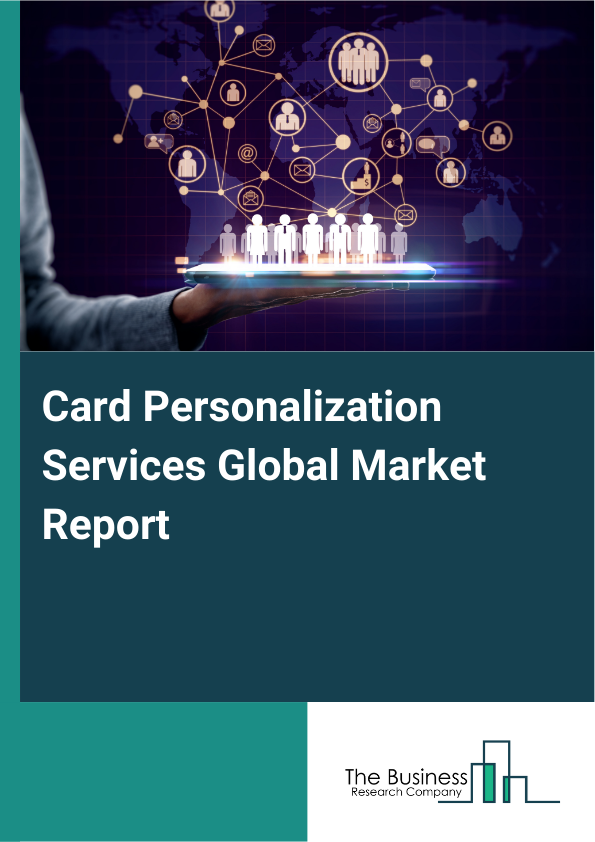 Card Personalization Services Global Market Report

The Business
Research Company