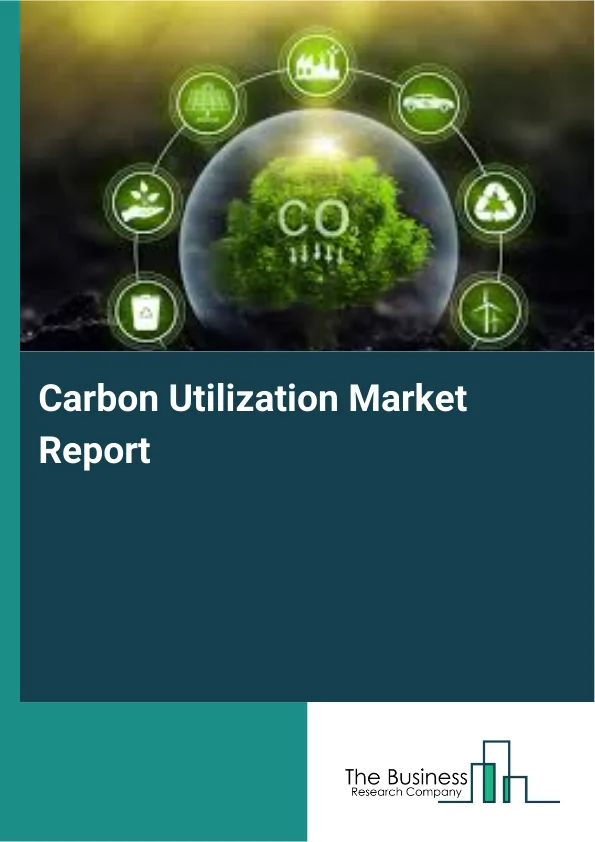 $CO_2$

Carbon Utilization Market Report

The Business
Research Company