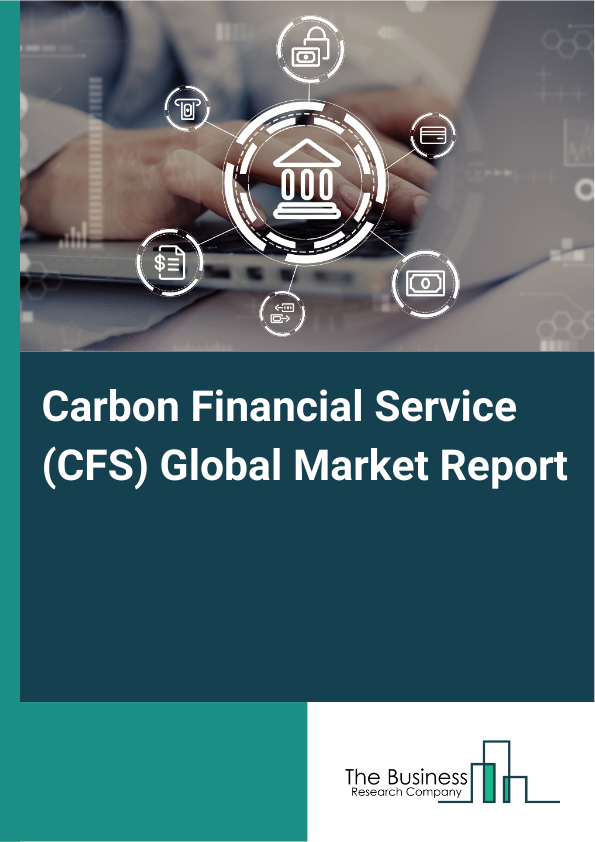 Carbon Financial Service (CFS) Global Market Report

The Business
Research Company