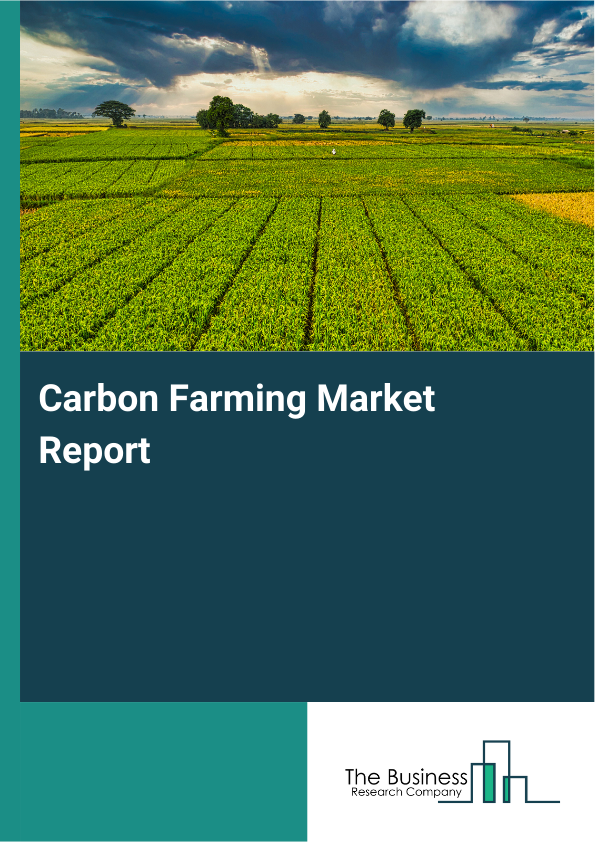 Carbon Farming Market Report

The Business
Research Company