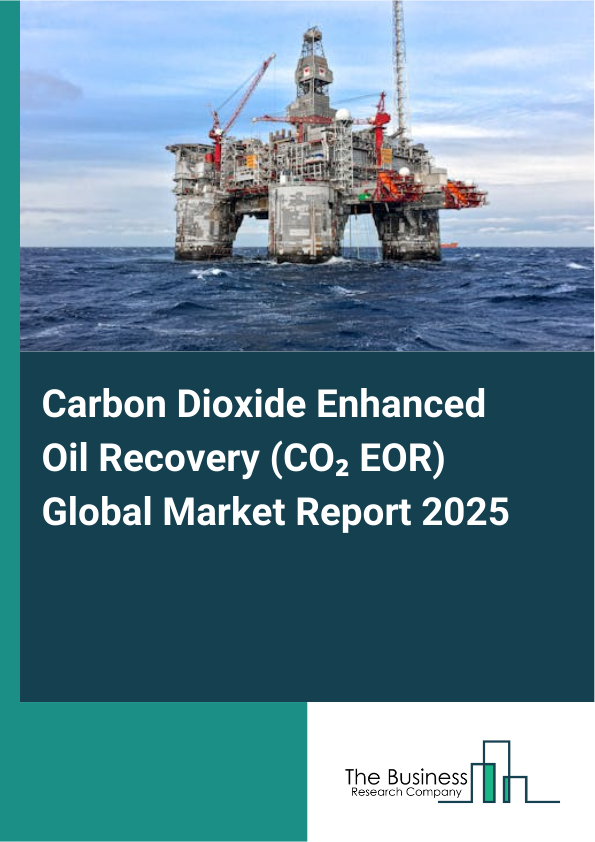 Carbon Dioxide Enhanced Oil Recovery ($CO_2$ EOR) Global Market Report 2025

The Business
Research Company