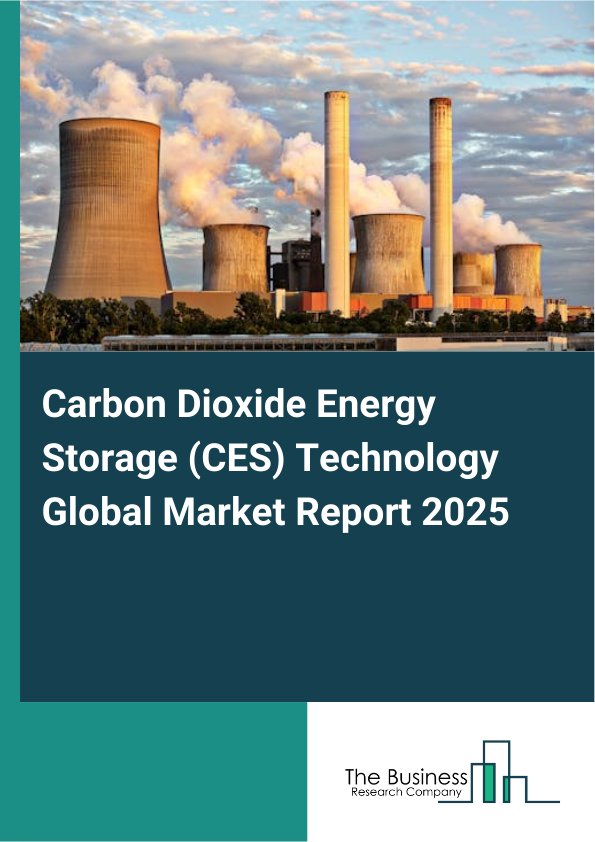 Carbon Dioxide Energy Storage (CES) Technology Global Market Report 2025

The Business
Research Company