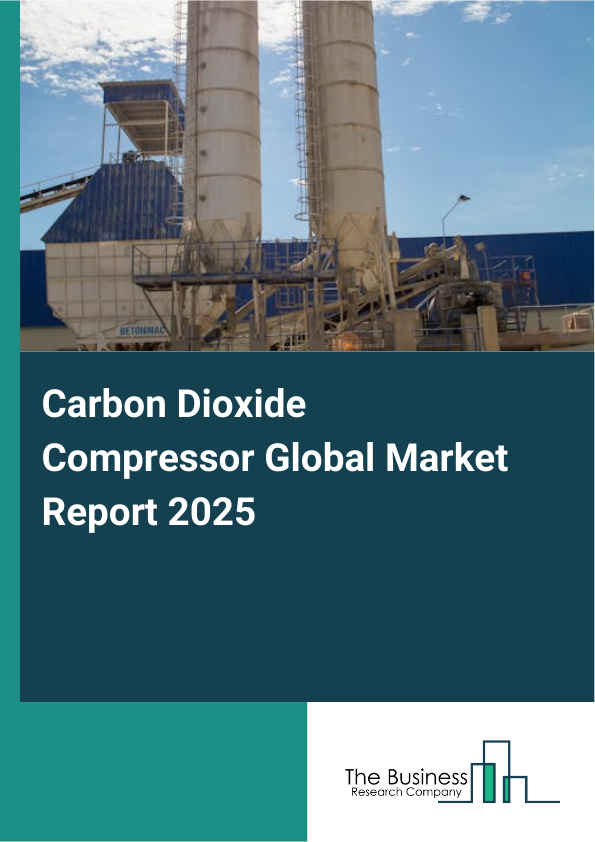 BETONMAC

Carbon Dioxide Compressor Global Market Report 2025

The Business Research Company