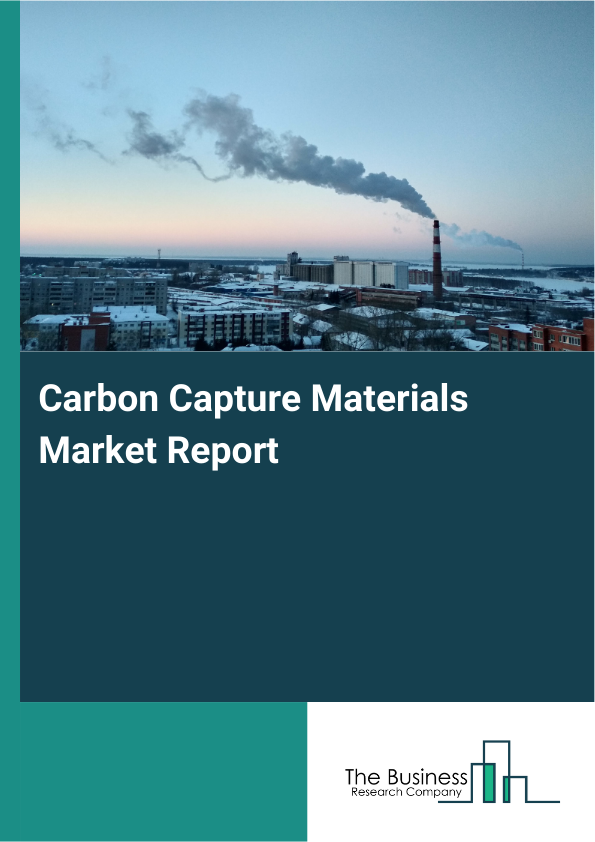 Carbon Capture Materials Market Report

The Business
Research Company