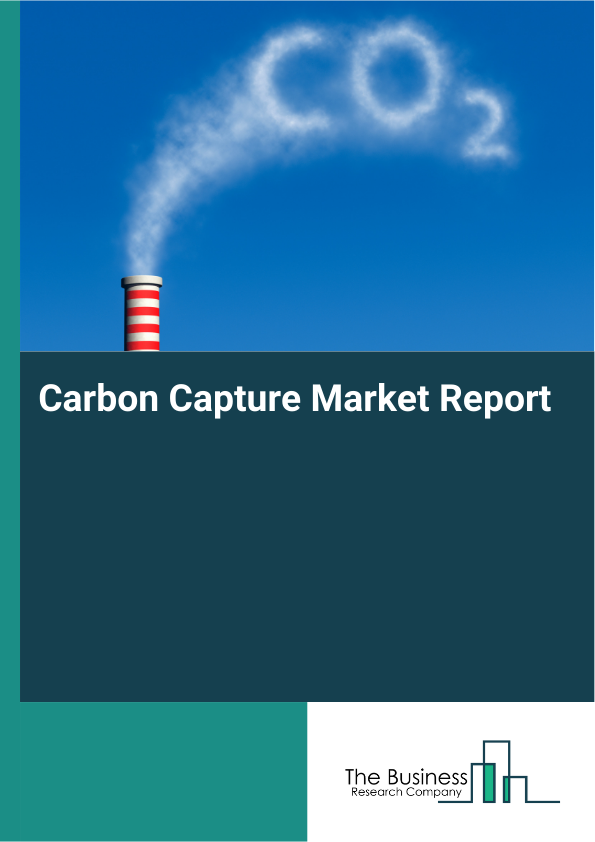 $CO_2$

Carbon Capture Market Report

The Business
Research Company