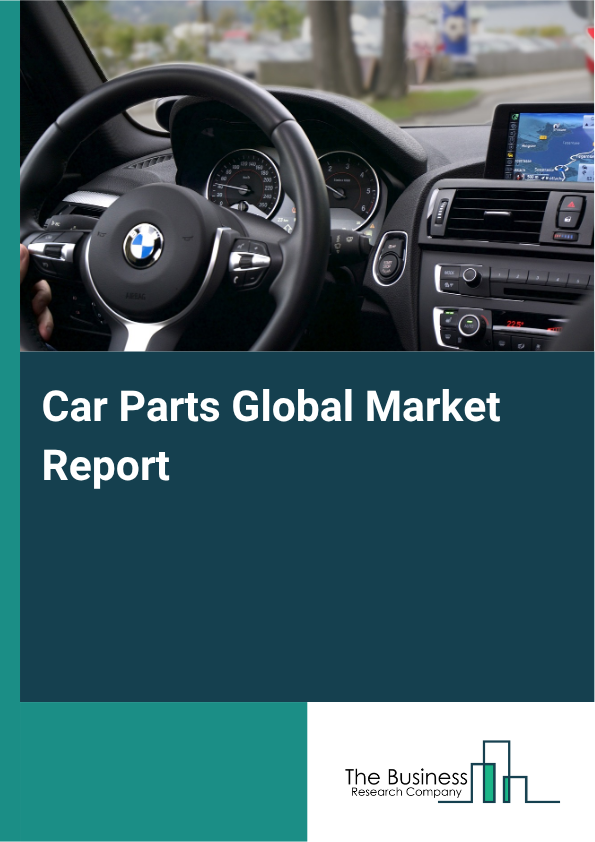 Car Parts Global Market Report

The Business
Research Company