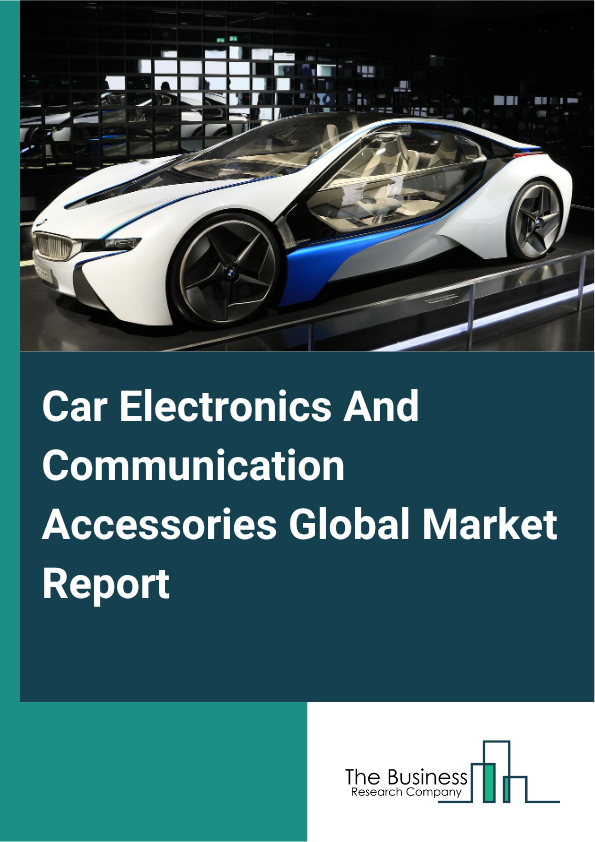 Car Electronics And Communication Accessories Global Market Report

The Business
Research Company