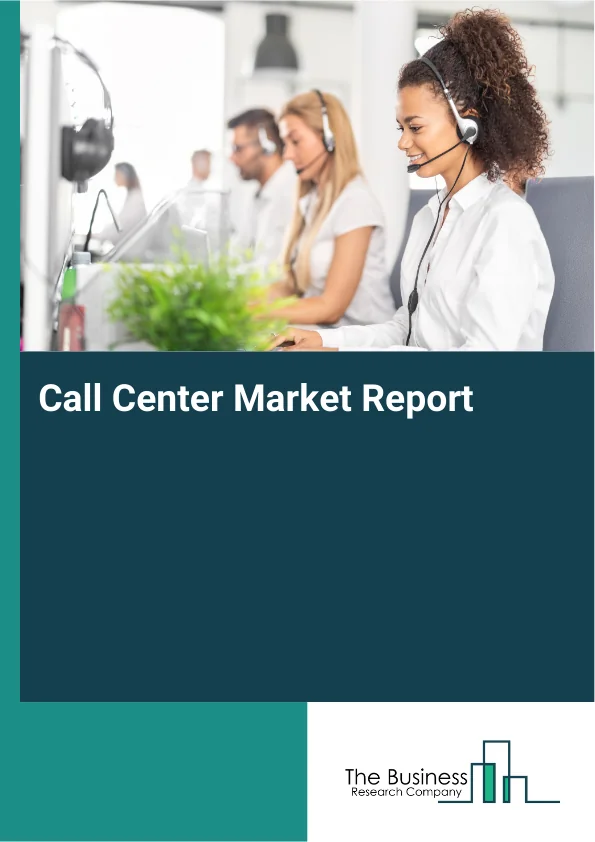 Call Center Market Report

The Business
Research Company