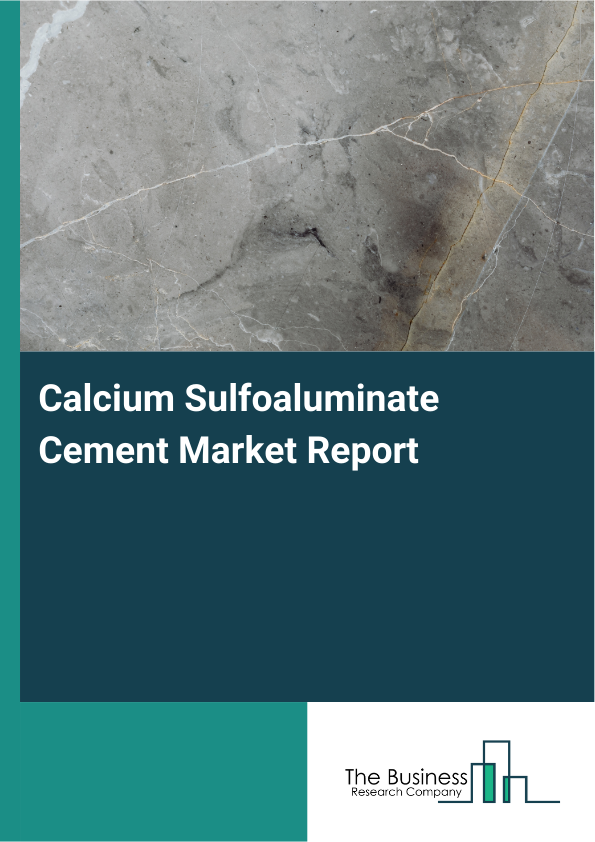 Calcium Sulfoaluminate Cement Market Report

The Business
Research Company