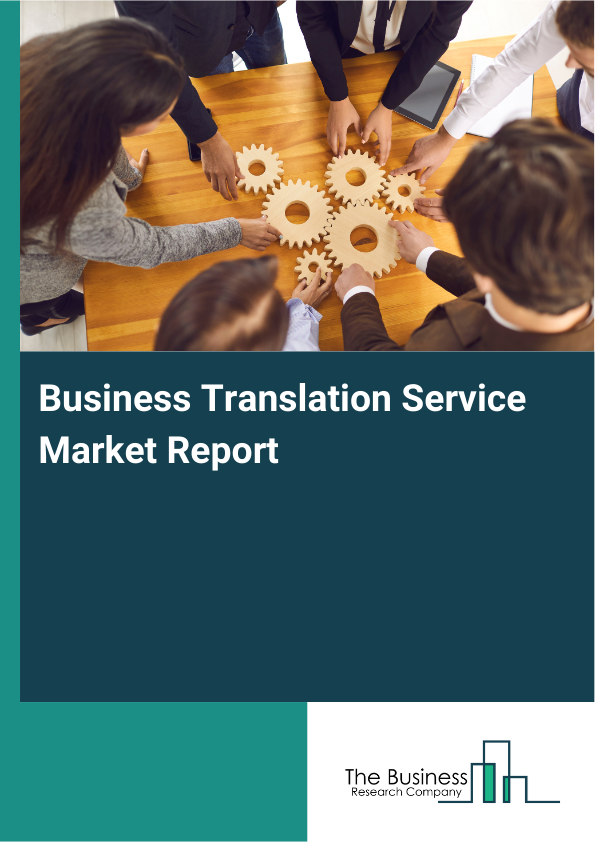 Business Translation Service Market Report

The Business
Research Company