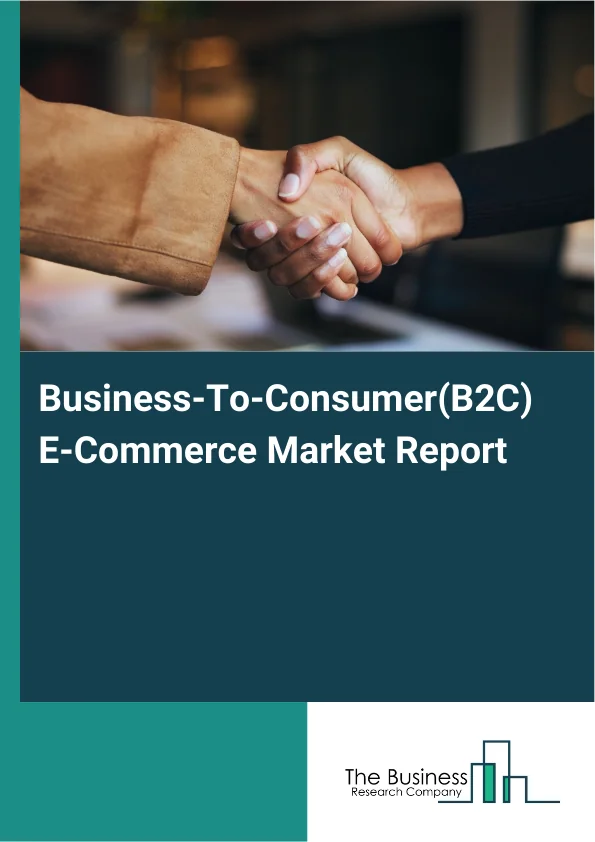 Business-To-Consumer(B2C) E-Commerce Market Report

The Business
Research Company