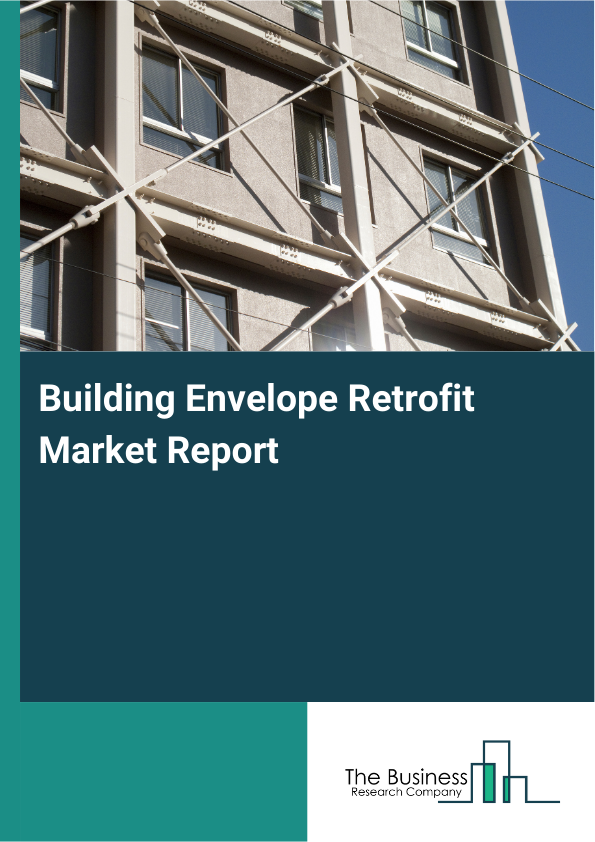 Building Envelope Retrofit Market Report

The Business
Research Company