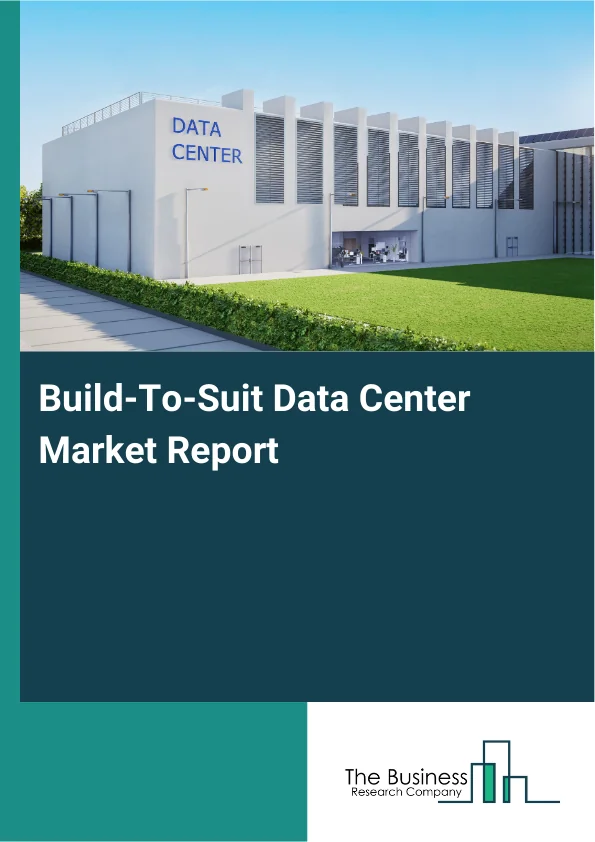 DATA CENTER

Build-To-Suit Data Center Market Report

The Business Research Company