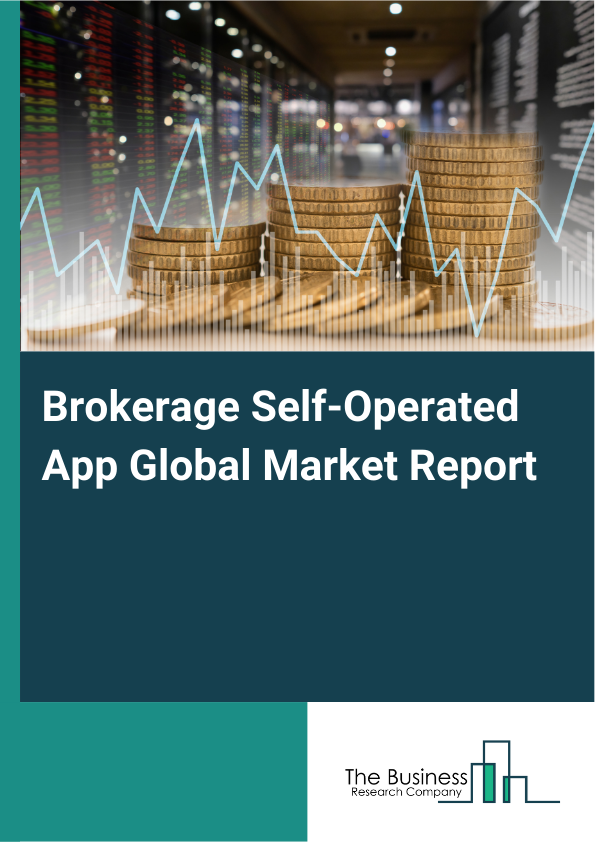 Brokerage Self-Operated App Global Market Report

The Business
Research Company