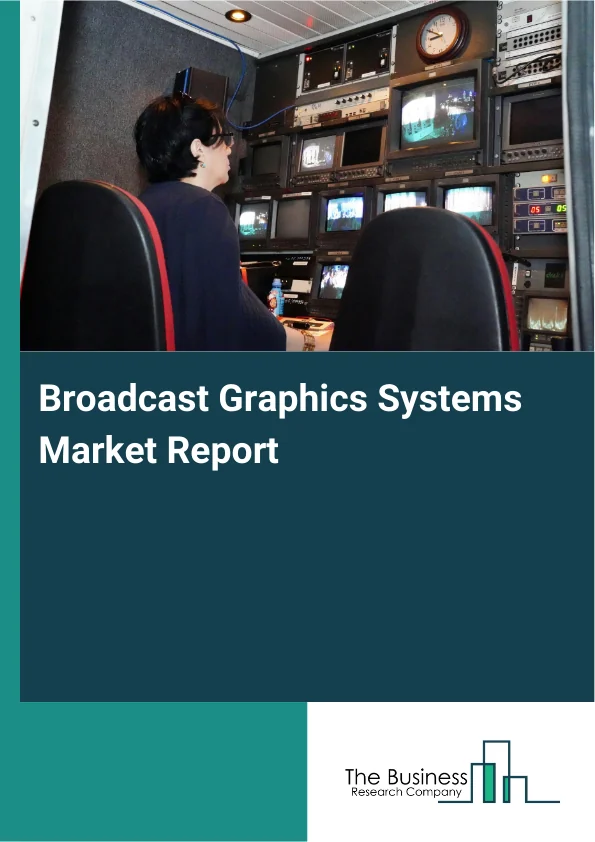 Broadcast Graphics Systems Market Report

The Business
Research Company