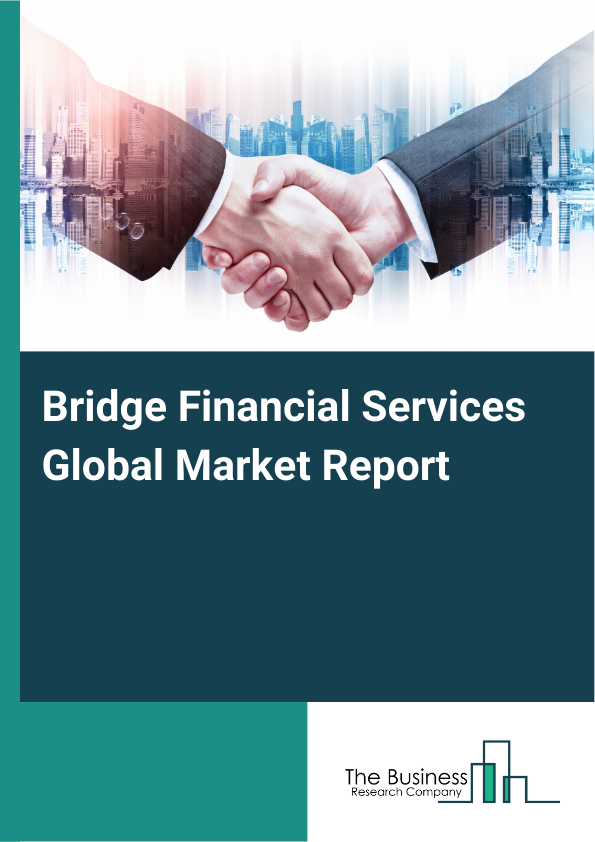 Bridge Financial Services Global Market Report

The Business
Research Company