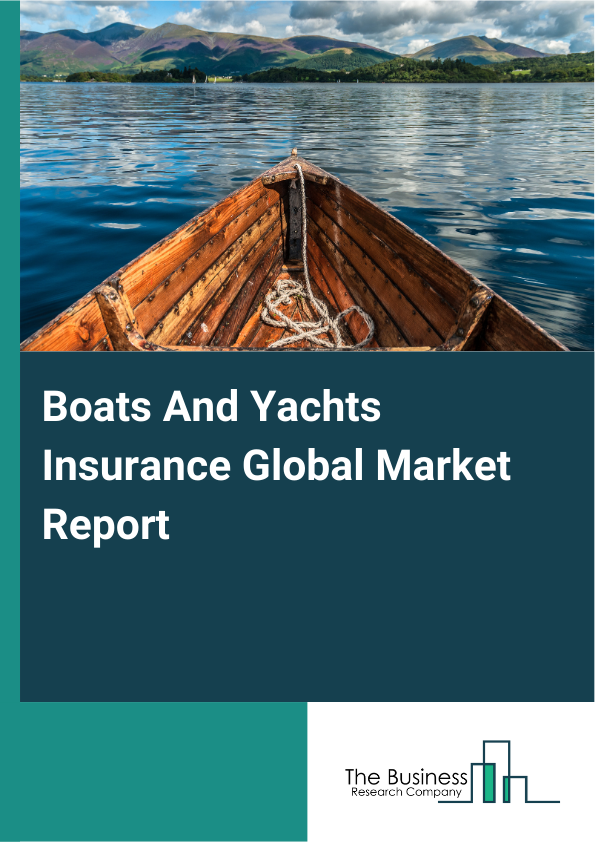 Boats And Yachts Insurance Global Market Report

The Business
Research Company