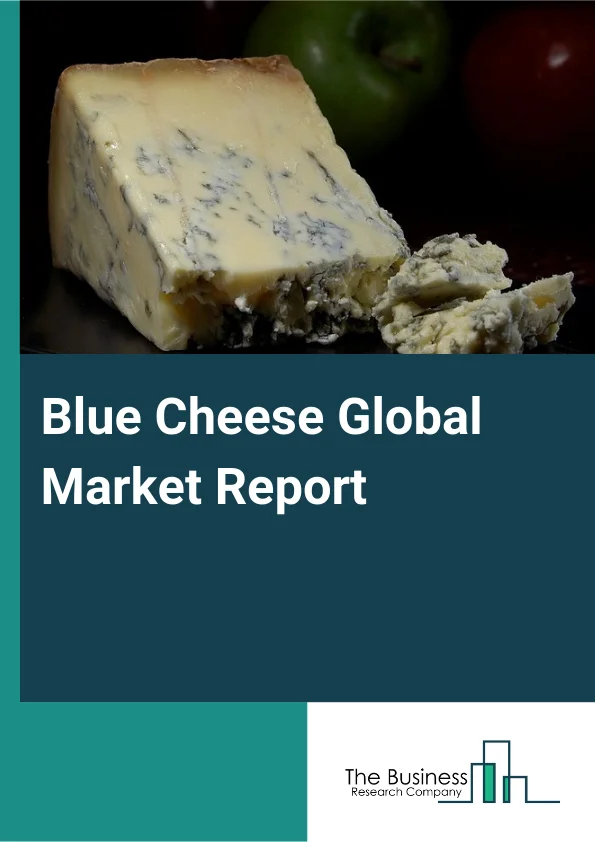 Blue Cheese Global Market Report

The Business
Research Company