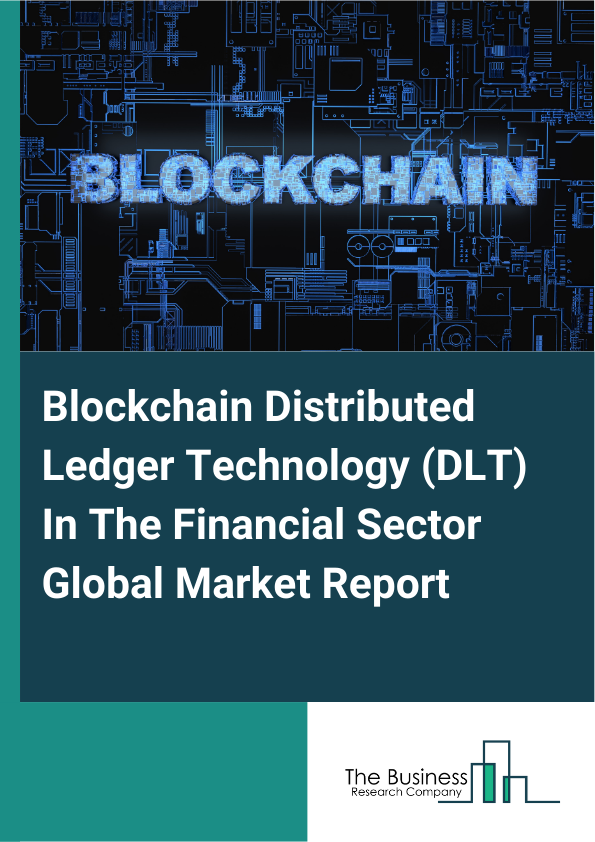 BLOCKCHAIN

Blockchain Distributed Ledger Technology (DLT) In The Financial Sector Global Market Report

The Business
Research Company