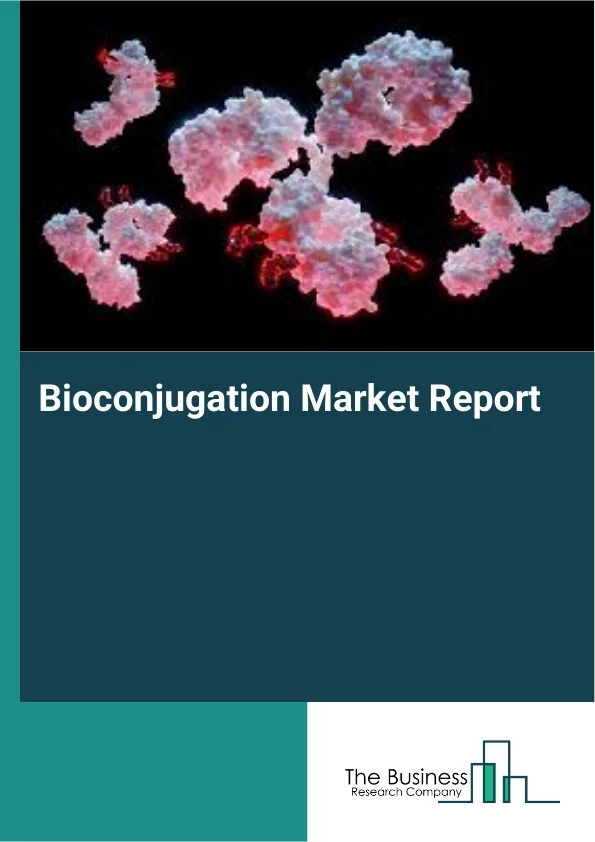 Bioconjugation Market Report

The Business
Research Company