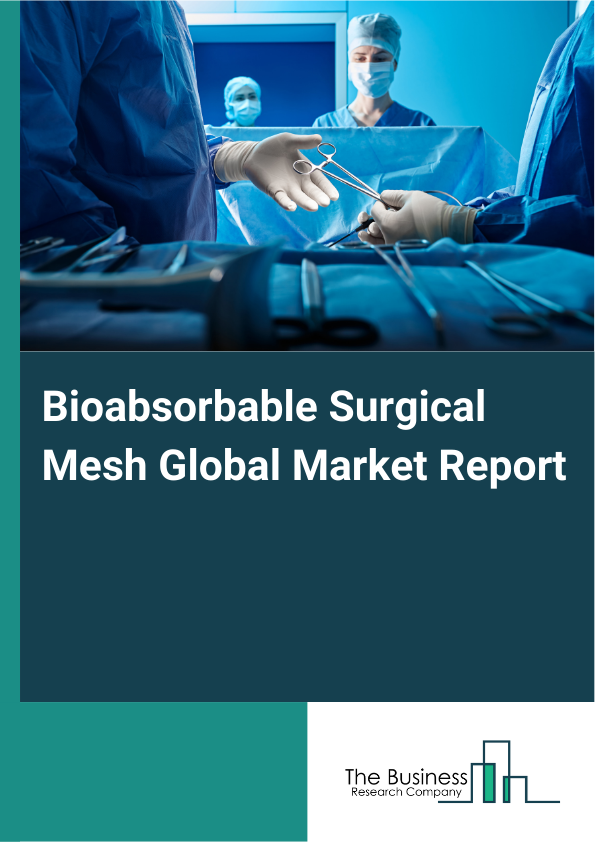 Bioabsorbable Surgical Mesh Global Market Report

The Business
Research Company