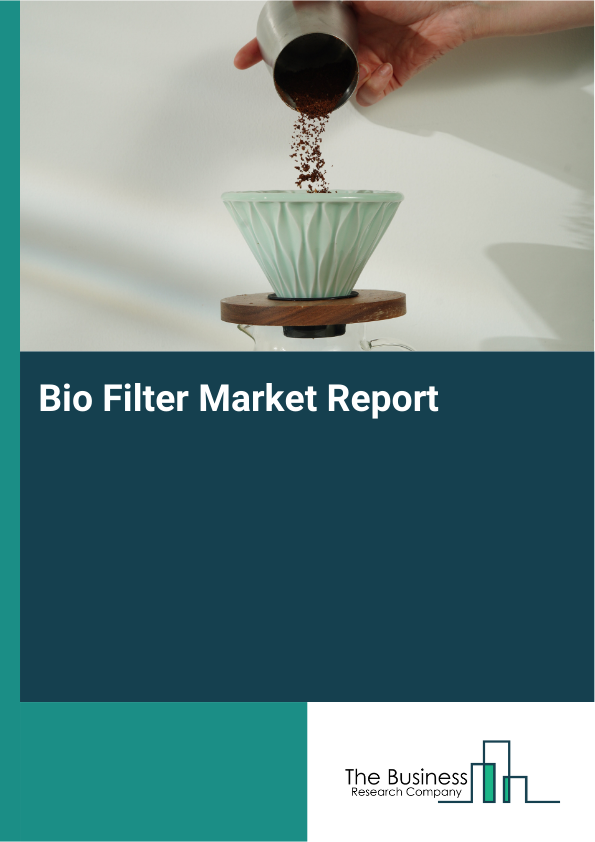 Bio Filter Market Report

The Business
Research Company