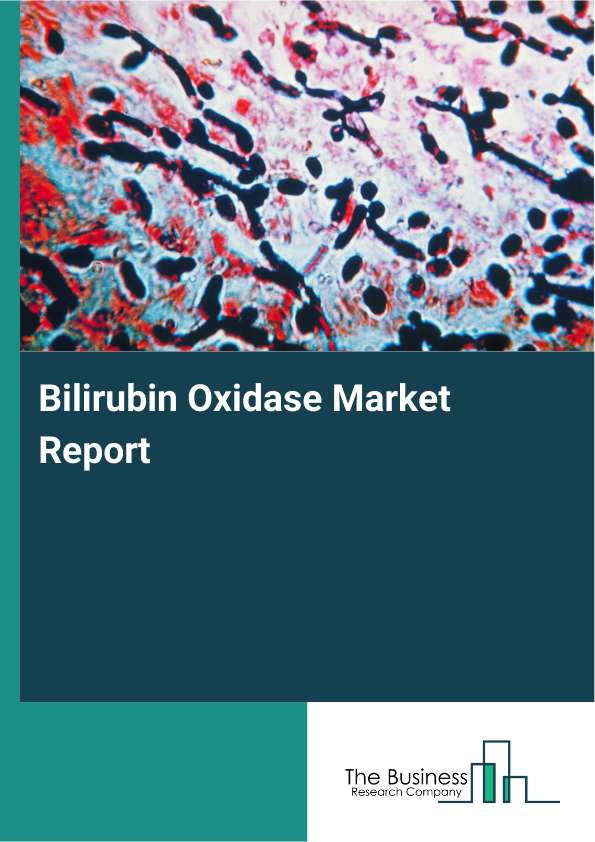 Bilirubin Oxidase Market Report

The Business
Research Company