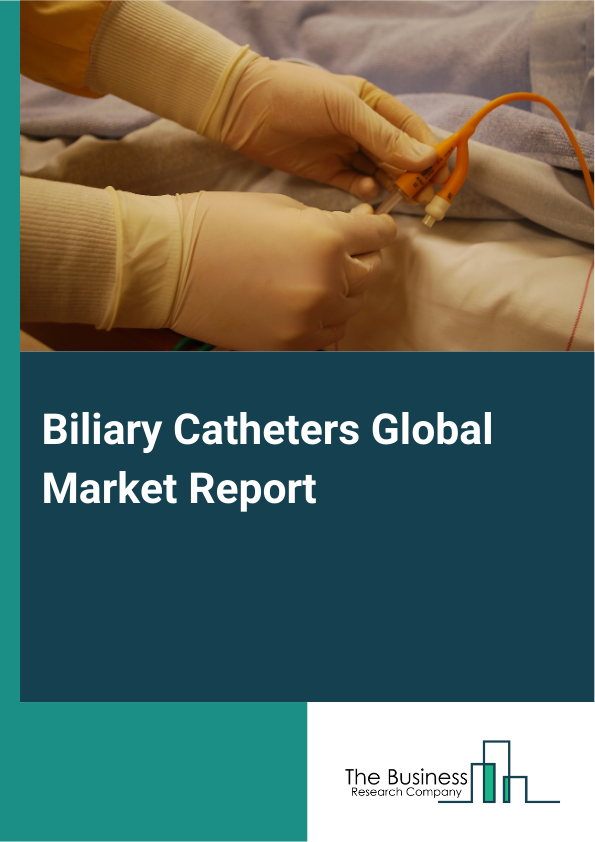 Biliary Catheters Global Market Report

The Business
Research Company