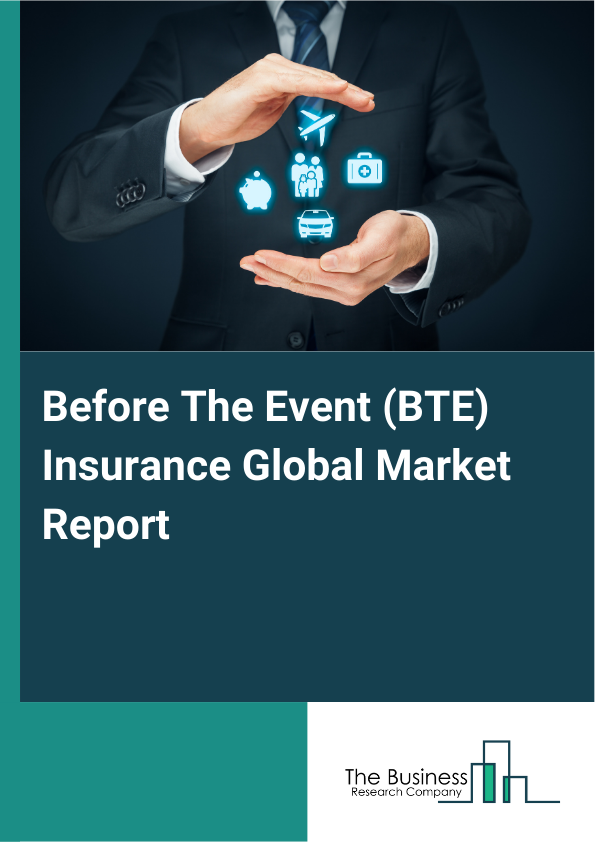 Before The Event (BTE) Insurance Global Market Report

The Business
Research Company