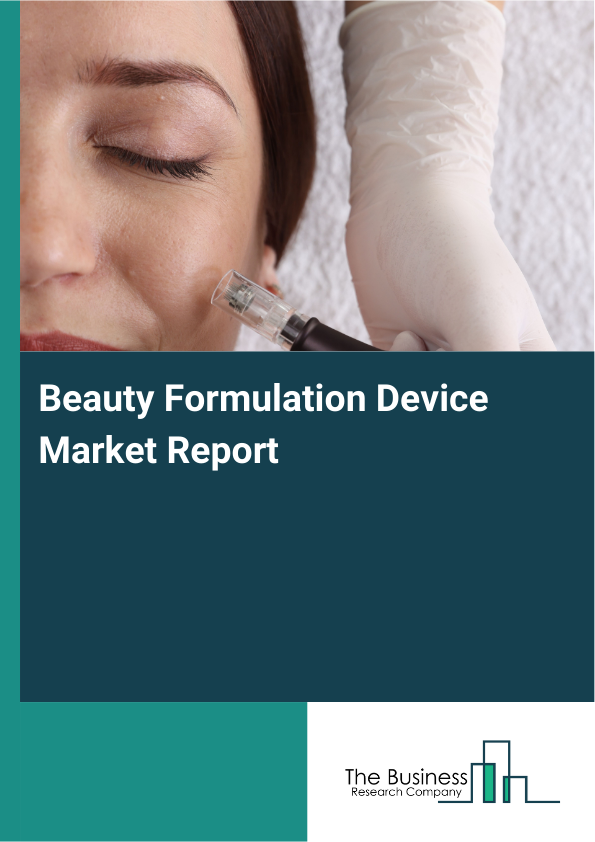 Beauty Formulation Device Market Report

The Business
Research Company