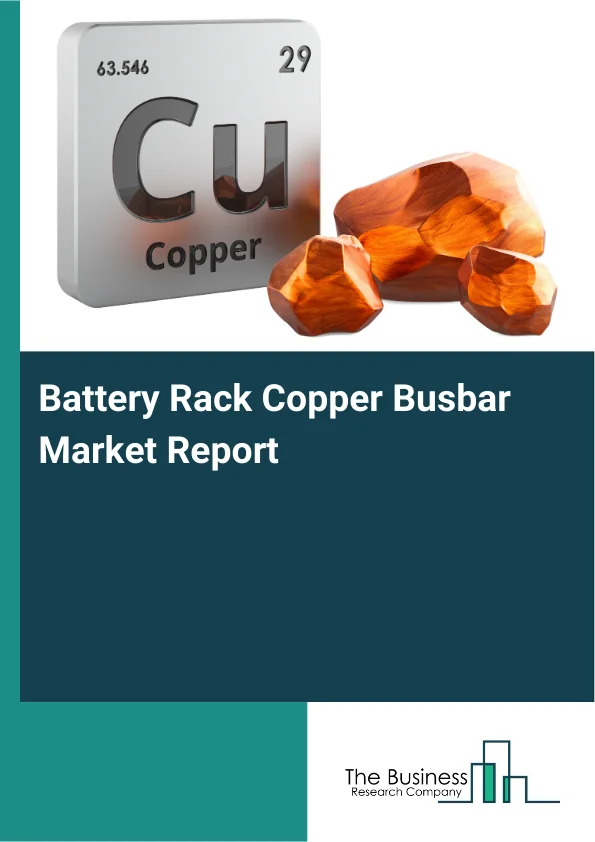 63.546

29

Cu

Copper

Battery Rack Copper Busbar Market Report

The Business
Research Company